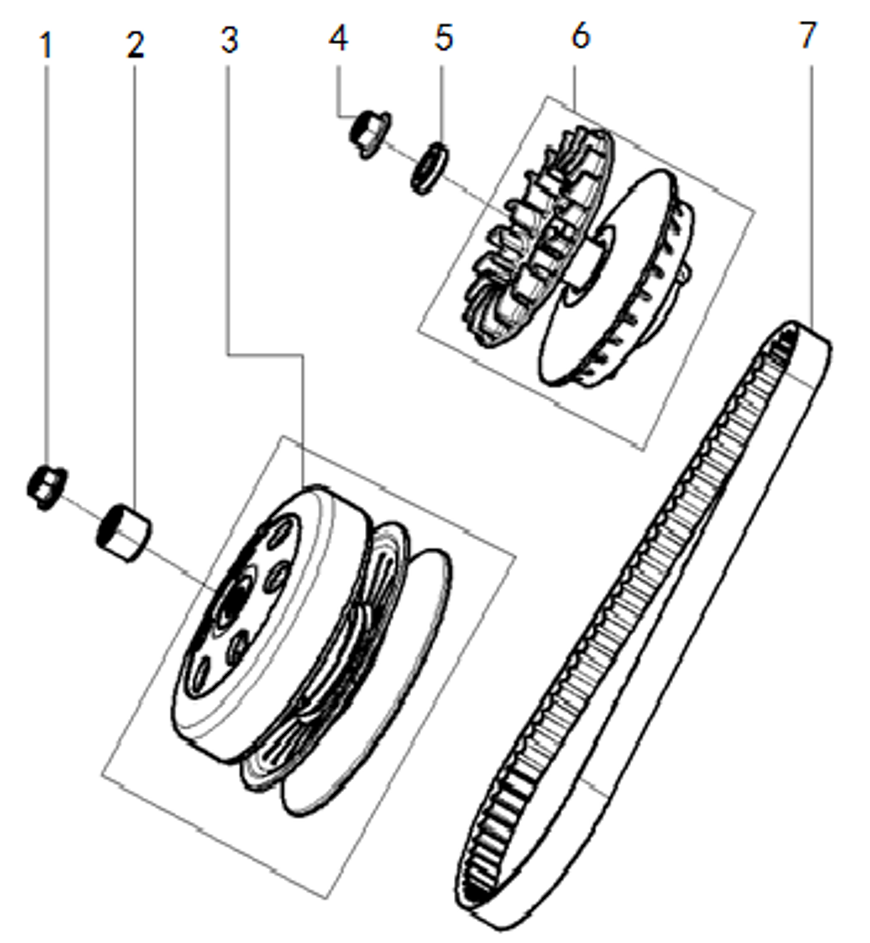 1
2
3
4
5
6
7