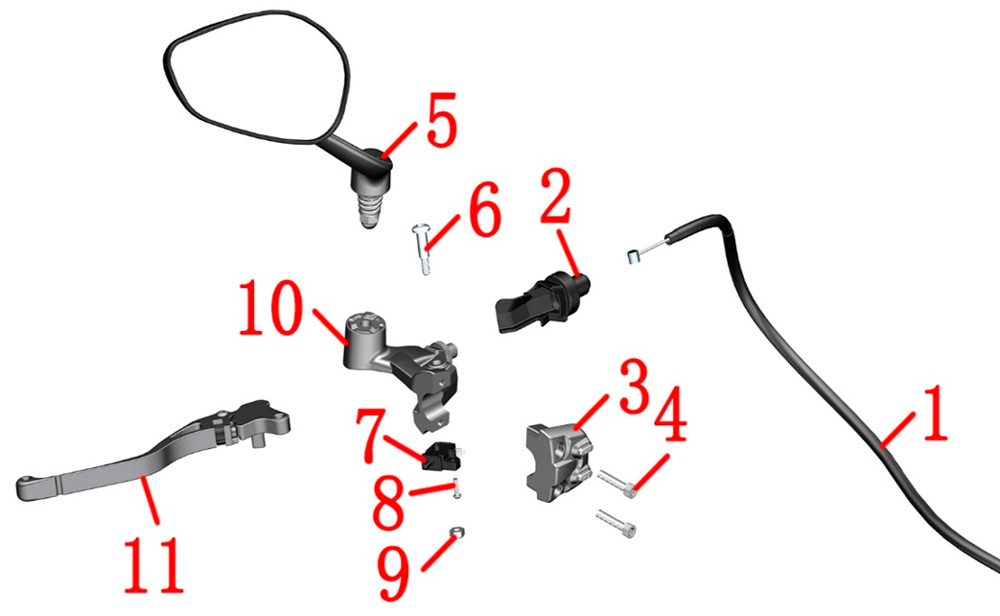 5
6
2
10
3
4
1
7
8
9
11